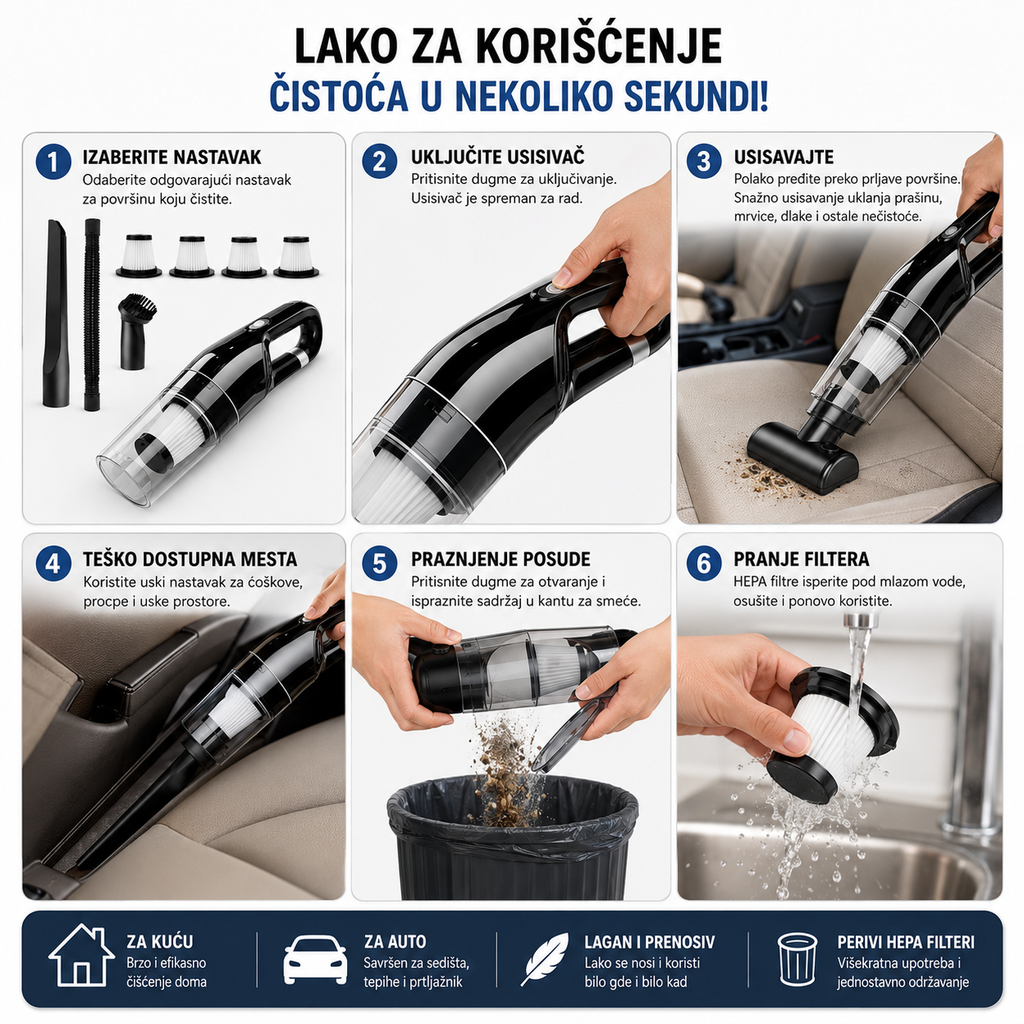 LAKO ZA KORIŠĆENJE
ČISTOĆA U NEKOLIKO SEKUNDI!

1 IZABERITE NASTAVAK
Odaberite odgovarajući nastavak za površinu koju čistite.

2 UKLJUČITE USISIVAČ
Pritisnite dugme za uključivanje. Usisivač je spreman za rad.

3 USISAVAJTE
Polako pređite preko prljave površine. Snažno usisavanje uklanja prašinu, mrvice, dlake i ostale nečistoće.

4 TEŠKO DOSTUPNA MESTA
Koristite uski nastavak za ćoškove, procpe i uske prostore.

5 PRAZNJENJE POSUDE
Pritisnite dugme za otvaranje i ispraznite sadržaj u kantu za smeće.

6 PRANJE FILTERA
HEPA filtre isperite pod mlazom vode, osušite i ponovo koristite.

ZA KUĆU
Brzo i efikasno čišćenje doma

ZA AUTO
Savršen za sedišta, tepihe i prtljažnik

LAGAN I PRENOSIV
Lako se nosi i koristi bilo gde i bilo kad

PERIVI HEPA FILTERI
Višekratna upotreba i jednostavno održavanje